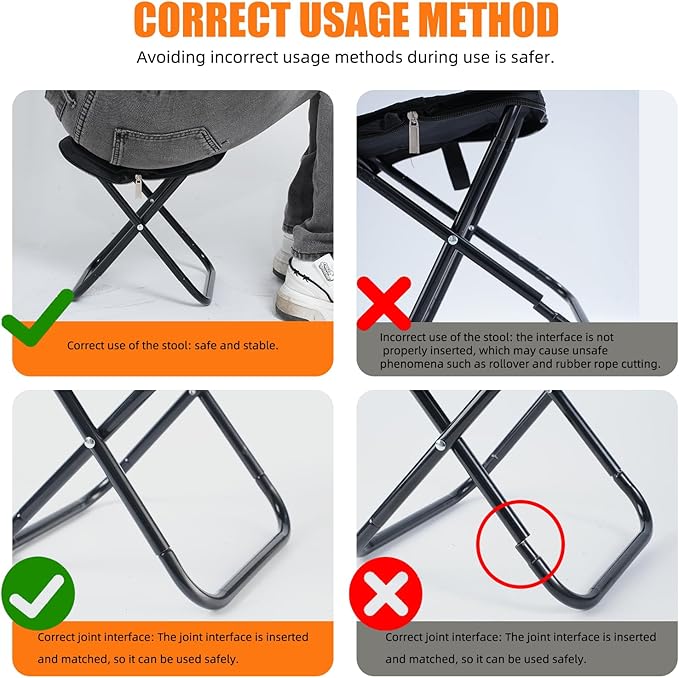 CORRECT USAGE METHOD

Avoiding incorrect usage methods during use is safer.

Correct use of the stool: safe and stable.

Incorrect use of the stool: the interface is not properly inserted, which may cause unsafe phenomena such as rollover and rubber rope cutting.

Correct joint interface: The joint interface is inserted and matched, so it can be used safely.

Correct joint interface: The joint interface is inserted and matched, so it can be used safely.