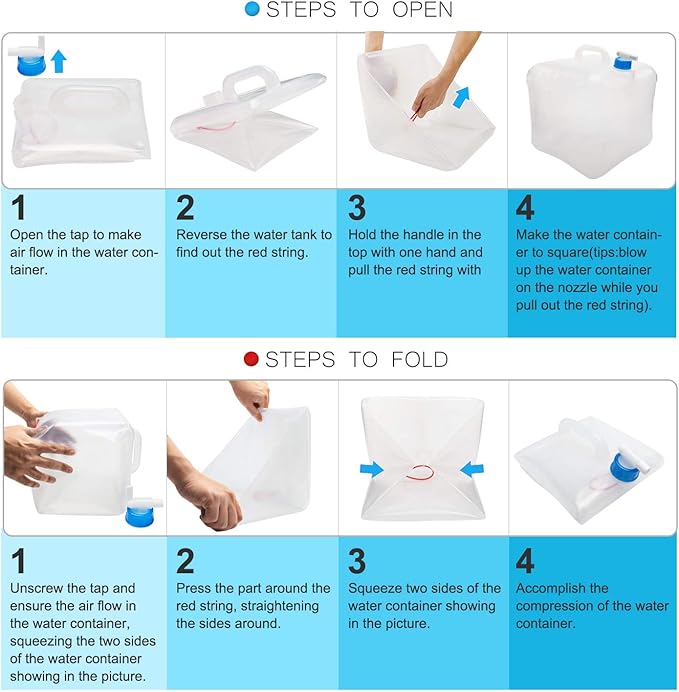 STEPS TO OPEN

1
Open the tap to make air flow in the water container.

2
Reverse the water tank to find out the red string.

3
Hold the handle in the top with one hand and pull the red string with

4
Make the water container to square(tips:blow up the water container on the nozzle while you pull out the red string).

STEPS TO FOLD

1
Unscrew the tap and ensure the air flow in the water container, squeezing the two sides of the water container showing in the picture.

2
Press the part around the red string, straightening the sides around.

3
Squeeze two sides of the water container showing in the picture.

4
Accomplish the compression of the water container.