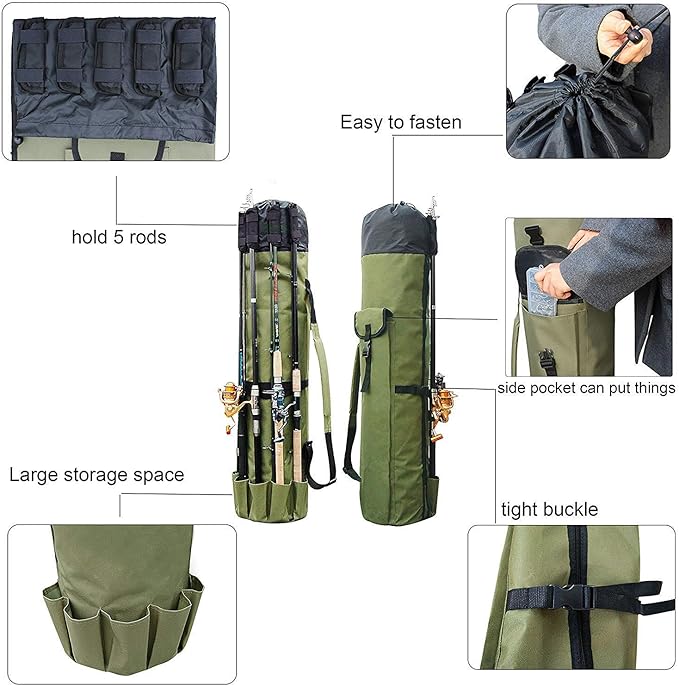 Easy to fasten

hold 5 rods

side pocket can put things

Large storage space

tight buckle