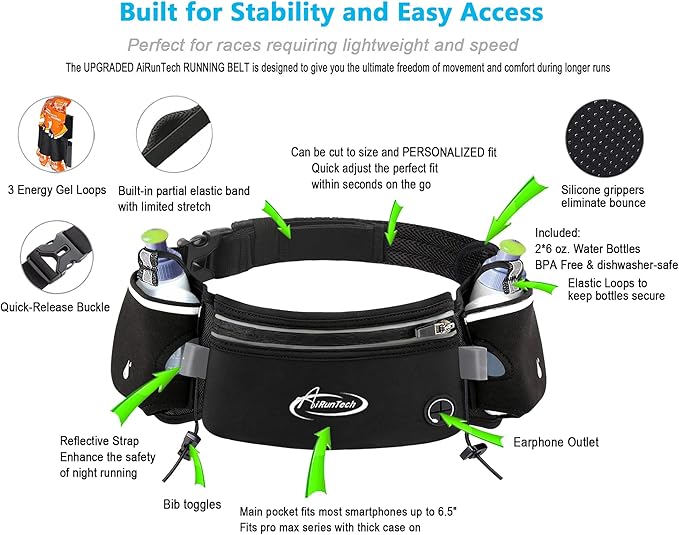 Built for Stability and Easy Access

Perfect for races requiring lightweight and speed

The UPGRADED AiRunTech RUNNING BELT is designed to give you the ultimate freedom of movement and comfort during longer runs

3 Energy Gel Loops

Built-in partial elastic band with limited stretch

Can be cut to size and PERSONALIZED fit
Quick adjust the perfect fit within seconds on the go

Silicone grippers eliminate bounce

Included:
2*6 oz. Water Bottles
BPA Free & dishwasher-safe

Elastic Loops to keep bottles secure

Quick-Release Buckle

AiRunTech

Reflective Strap
Enhance the safety of night running

Earphone Outlet

Bib toggles

Main pocket fits most smartphones up to 6.5"
Fits pro max series with thick case on