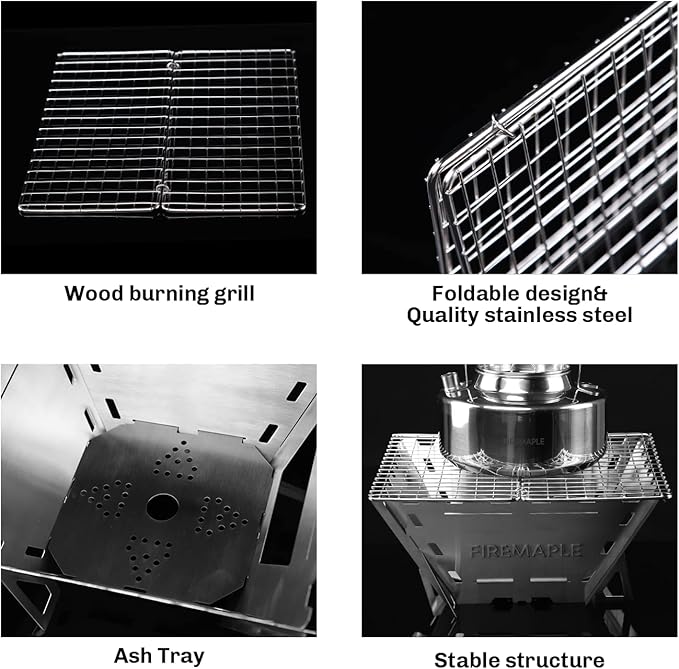 Wood burning grill

Foldable design&
Quality stainless steel

Ash Tray

FIREMAPLE

FIREMAPLE

Stable structure