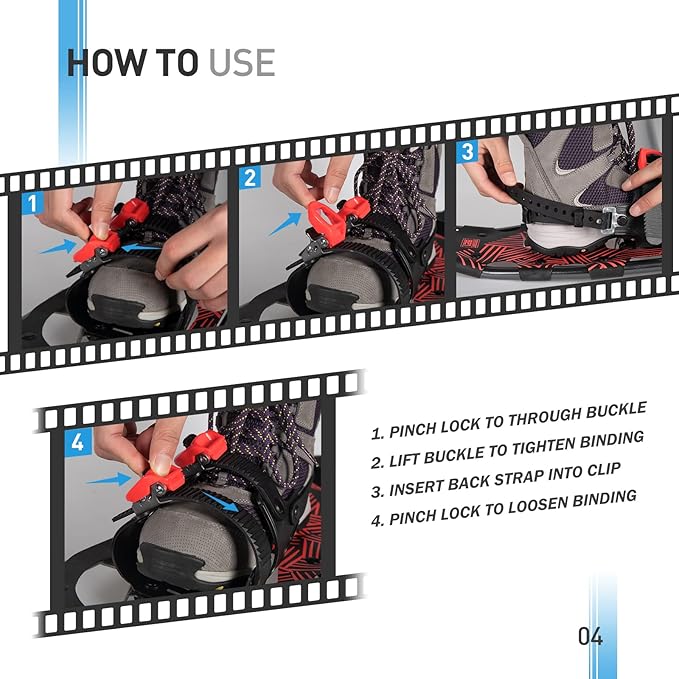 HOW TO USE

1

2

3

4

1. PINCH LOCK TO THROUGH BUCKLE
2. LIFT BUCKLE TO TIGHTEN BINDING
3. INSERT BACK STRAP INTO CLIP
4. PINCH LOCK TO LOOSEN BINDING

04