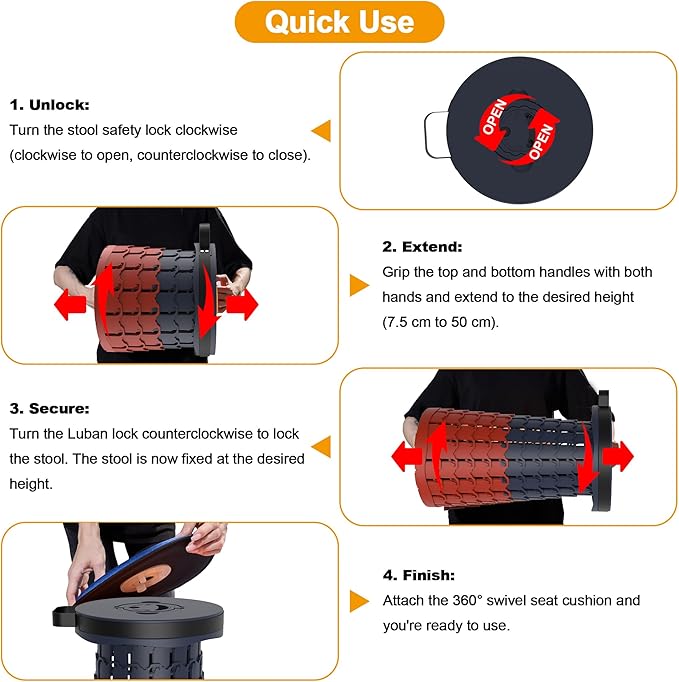 Quick Use

1. Unlock:
Turn the stool safety lock clockwise (clockwise to open, counterclockwise to close).

OPEN OPEN

2. Extend:
Grip the top and bottom handles with both hands and extend to the desired height (7.5 cm to 50 cm).

3. Secure:
Turn the Luban lock counterclockwise to lock the stool. The stool is now fixed at the desired height.

4. Finish:
Attach the 360° swivel seat cushion and you're ready to use.