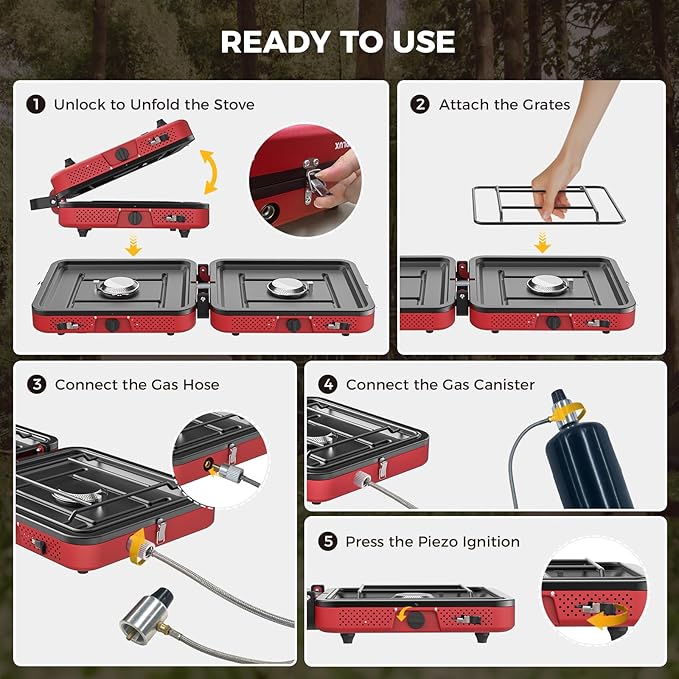 READY TO USE

1 Unlock to Unfold the Stove

2 Attach the Grates

3 Connect the Gas Hose

4 Connect the Gas Canister

5 Press the Piezo Ignition