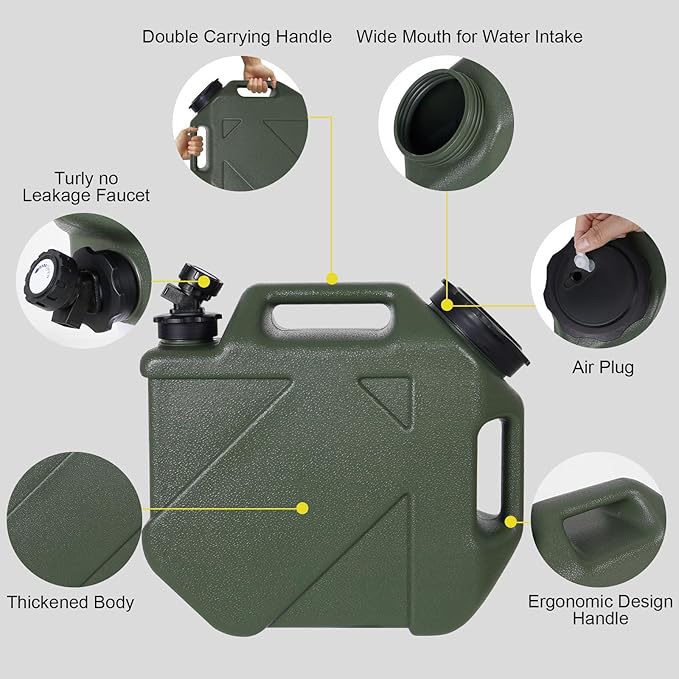 Double Carrying Handle

Wide Mouth for Water Intake

Turly no Leakage Faucet

Air Plug

Thickened Body

Ergonomic Design Handle