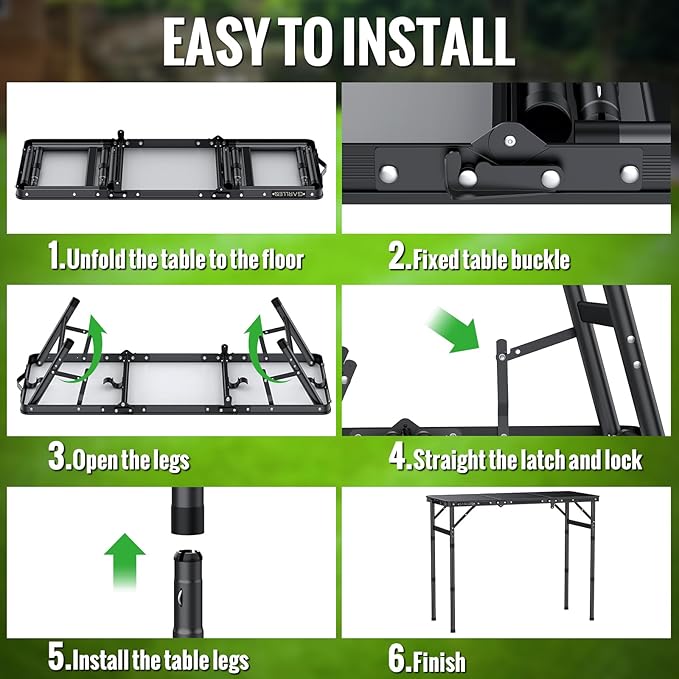 EASY TO INSTALL

1.Unfold the table to the floor

2.Fixed table buckle

3.Open the legs

4.Straight the latch and lock

5.Install the table legs

6.Finish