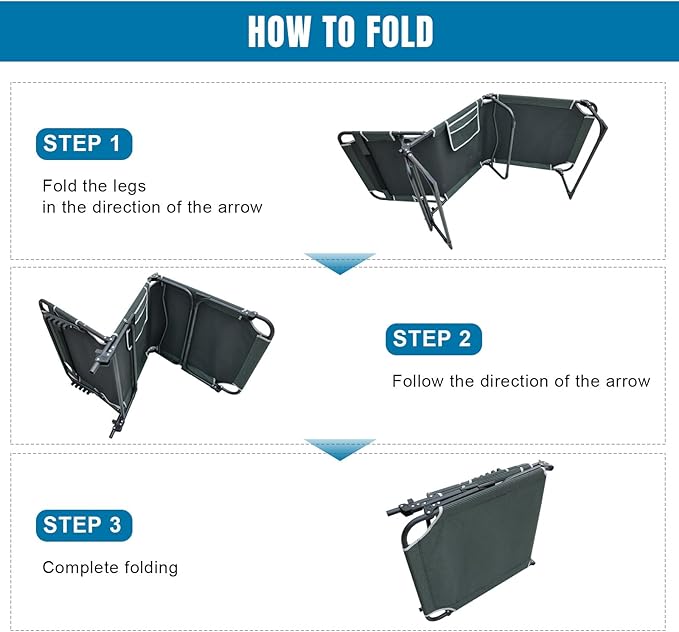 HOW TO FOLD

STEP 1

Fold the legs
in the direction of the arrow

STEP 2

Follow the direction of the arrow

STEP 3

Complete folding