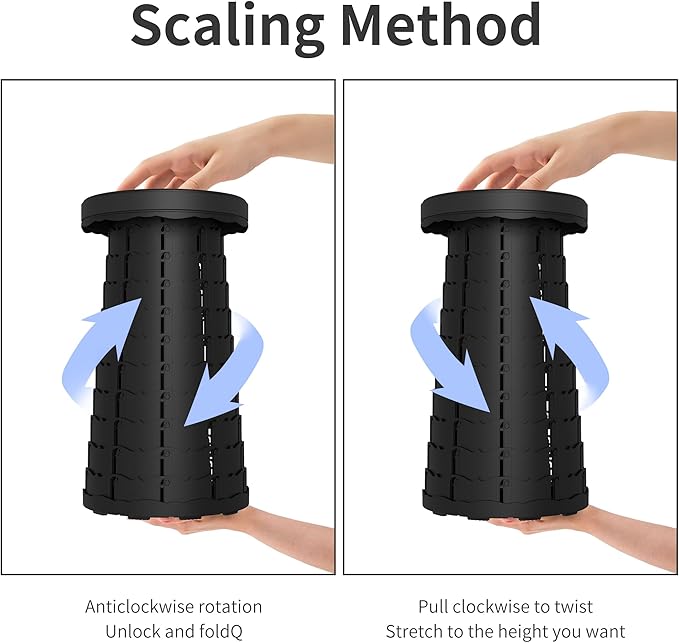 Scaling Method

Anticlockwise rotation
Unlock and foldQ

Pull clockwise to twist
Stretch to the height you want