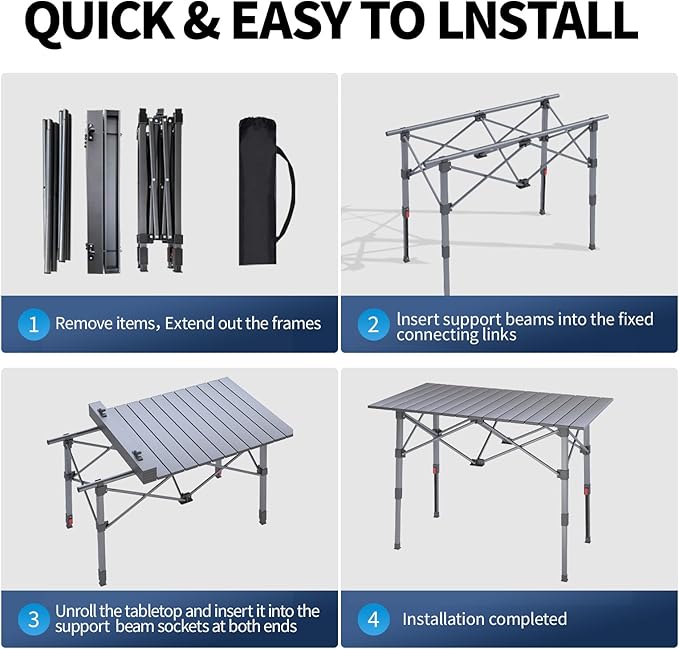 QUICK & EASY TO LNSTALL

1 Remove items, Extend out the frames

2 Insert support beams into the fixed connecting links

3 Unroll the tabletop and insert it into the support beam sockets at both ends

4 Installation completed