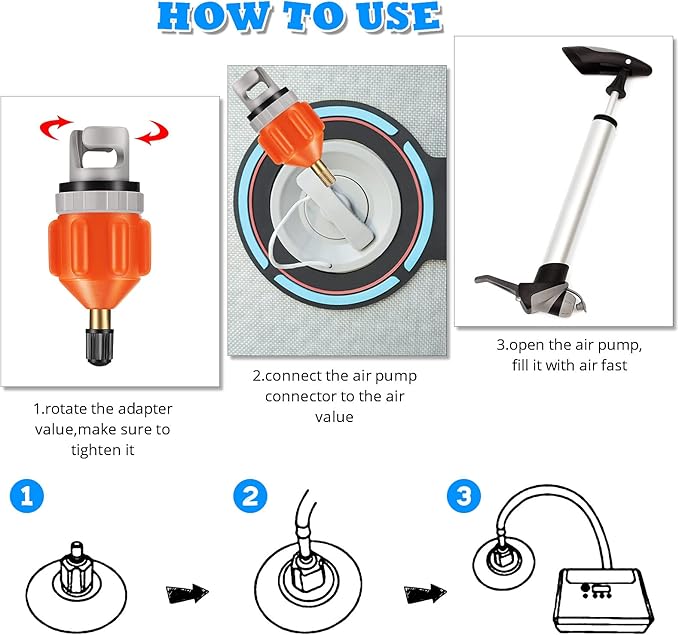 HOW TO USE

1.rotate the adapter value,make sure to tighten it

2.connect the air pump connector to the air value

3.open the air pump, fill it with air fast

1

2

3