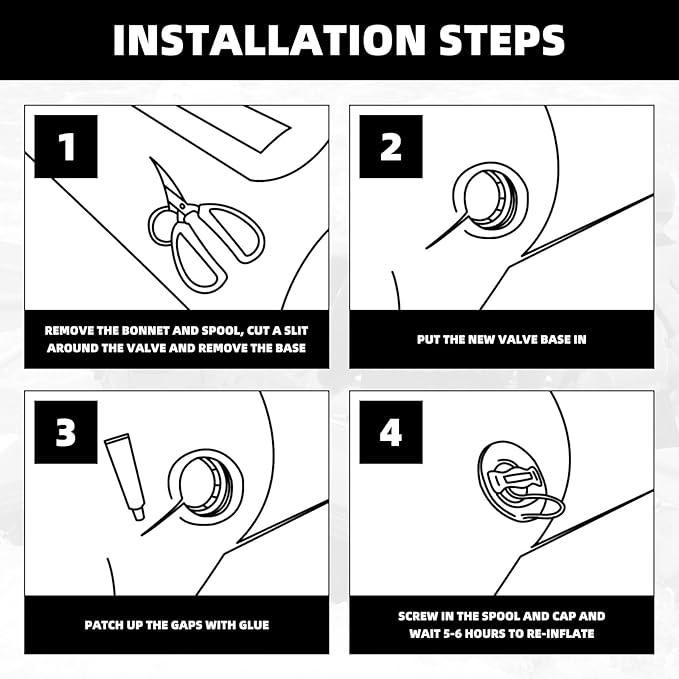 INSTALLATION STEPS

1

REMOVE THE BONNET AND SPOOL, CUT A SLIT AROUND THE VALVE AND REMOVE THE BASE

2

PUT THE NEW VALVE BASE IN

3

PATCH UP THE GAPS WITH GLUE

4

SCREW IN THE SPOOL AND CAP AND WAIT 5-6 HOURS TO RE-INFLATE