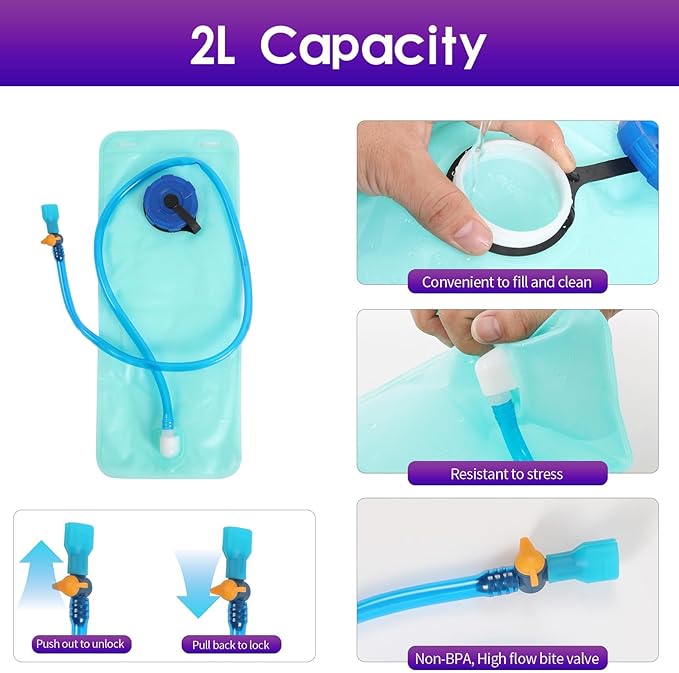 2L Capacity

Convenient to fill and clean

Resistant to stress

Push out to unlock

Pull back to lock

Non-BPA, High flow bite valve