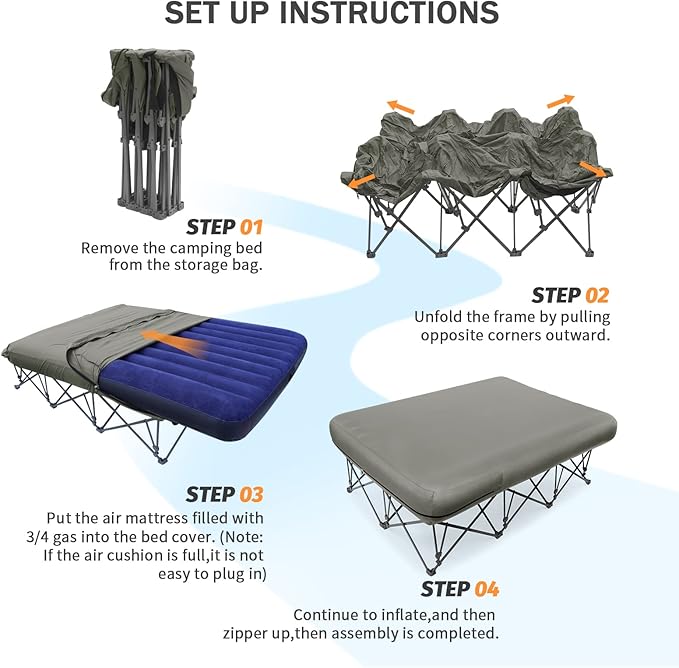 SET UP INSTRUCTIONS

STEP 01
Remove the camping bed from the storage bag.

STEP 02
Unfold the frame by pulling opposite corners outward.

STEP 03
Put the air mattress filled with 3/4 gas into the bed cover. (Note: If the air cushion is full,it is not easy to plug in)

STEP 04
Continue to inflate,and then zipper up,then assembly is completed.