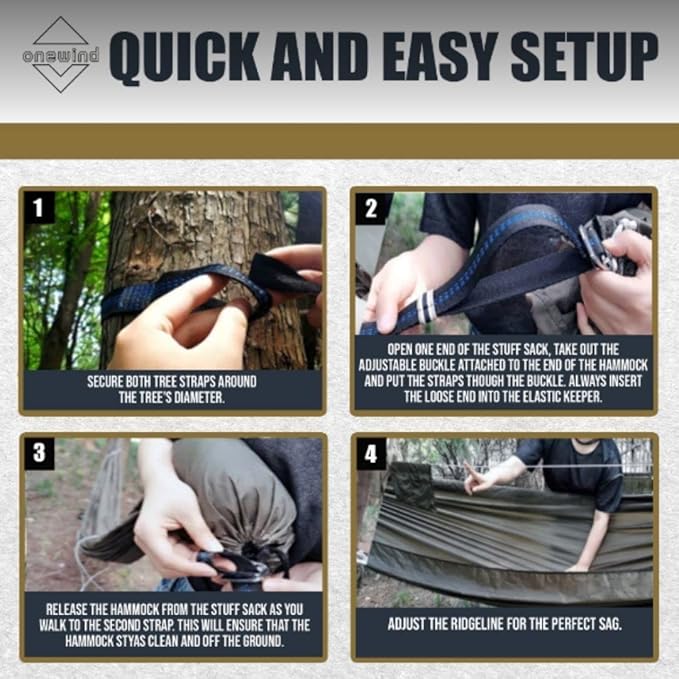 onewind

QUICK AND EASY SETUP

1

SECURE BOTH TREE STRAPS AROUND THE TREE'S DIAMETER.

2

OPEN ONE END OF THE STUFF SACK, TAKE OUT THE ADJUSTABLE BUCKLE ATTACHED TO THE END OF THE HAMMOCK AND PUT THE STRAPS THOUGH THE BUCKLE. ALWAYS INSERT THE LOOSE END INTO THE ELASTIC KEEPER.

3

RELEASE THE HAMMOCK FROM THE STUFF SACK AS YOU WALK TO THE SECOND STRAP. THIS WILL ENSURE THAT THE HAMMOCK STYAS CLEAN AND OFF THE GROUND.

4

ADJUST THE RIDGELINE FOR THE PERFECT SAG.