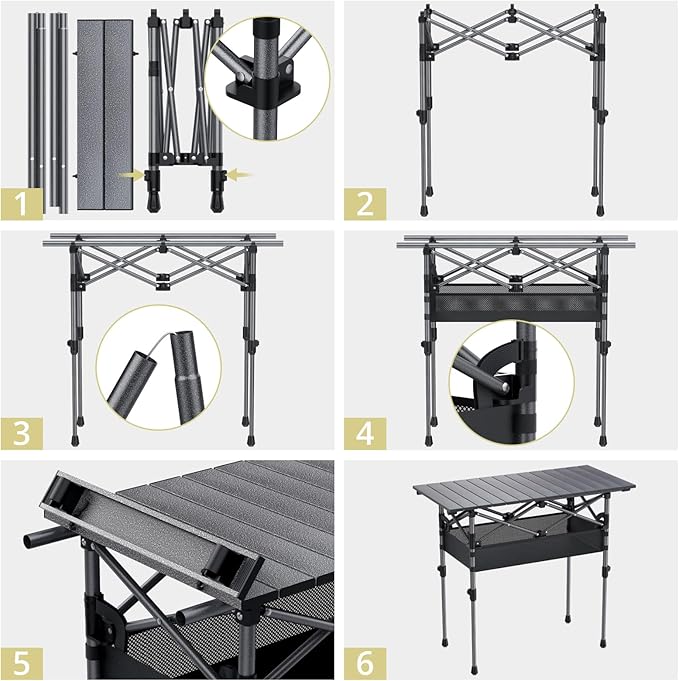 1
2
3
4
5
6