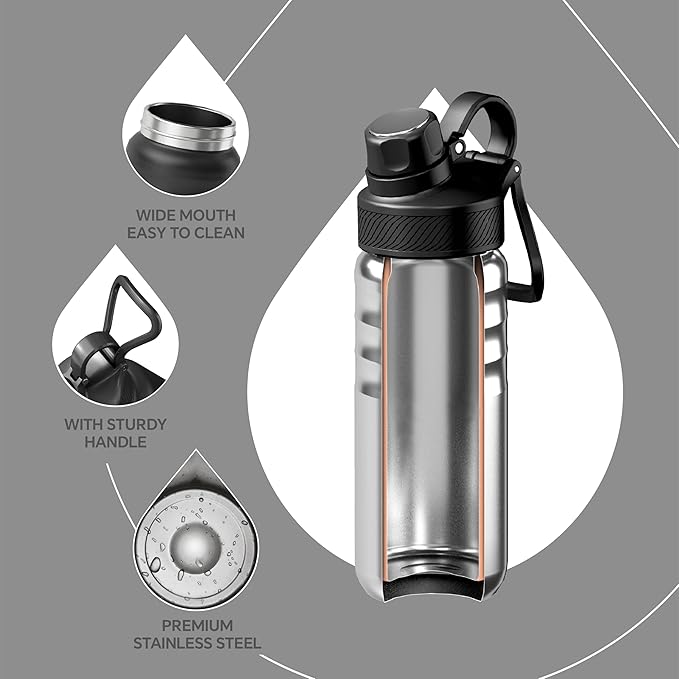 WIDE MOUTH
EASY TO CLEAN

WITH STURDY
HANDLE

PREMIUM
STAINLESS STEEL