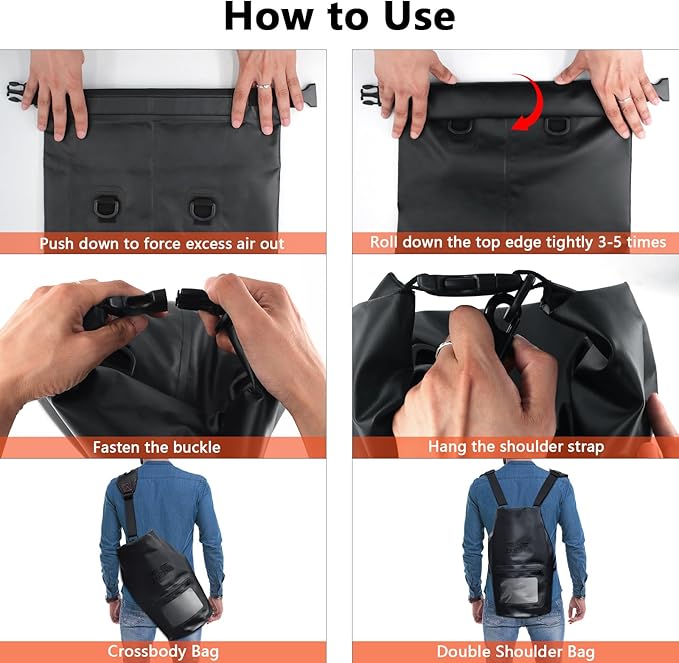 How to Use

Push down to force excess air out

Roll down the top edge tightly 3-5 times

Fasten the buckle

Hang the shoulder strap

Crossbody Bag

Double Shoulder Bag