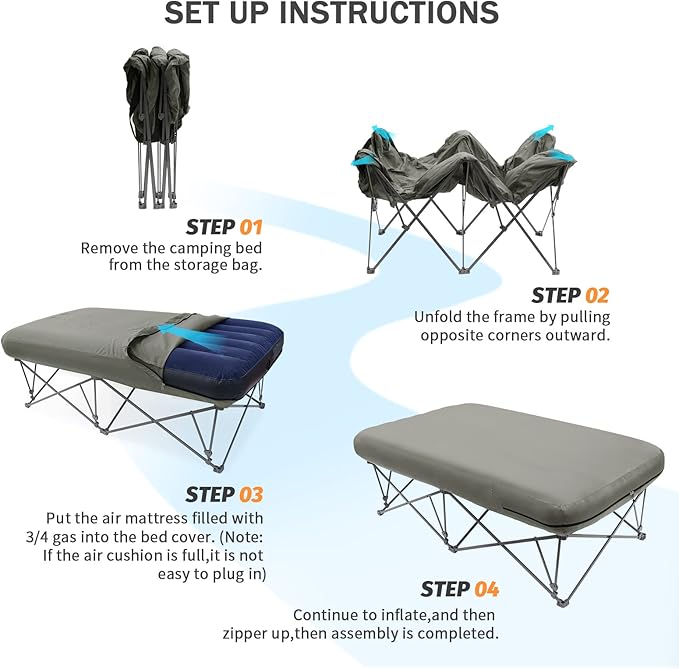 SET UP INSTRUCTIONS

STEP 01
Remove the camping bed from the storage bag.

STEP 02
Unfold the frame by pulling opposite corners outward.

STEP 03
Put the air mattress filled with 3/4 gas into the bed cover. (Note: If the air cushion is full,it is not easy to plug in)

STEP 04
Continue to inflate,and then zipper up,then assembly is completed.