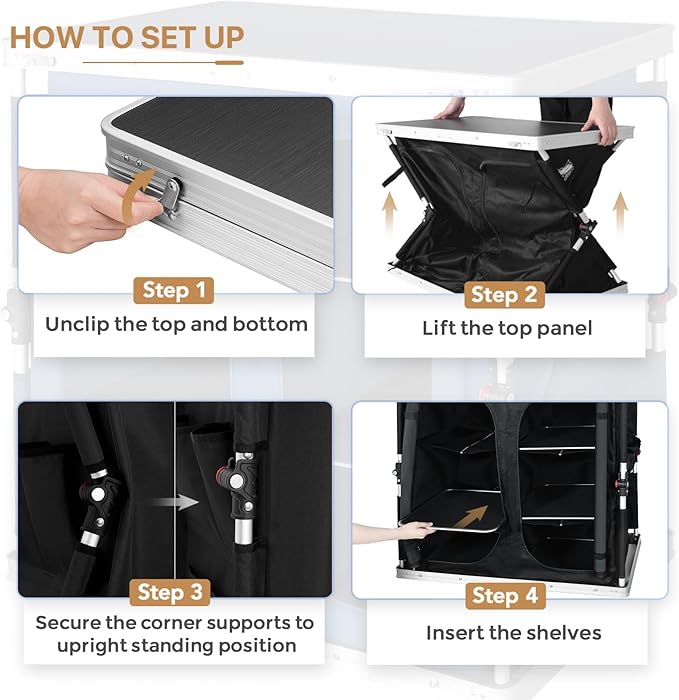 HOW TO SET UP

Step 1
Unclip the top and bottom

Step 2
Lift the top panel

Step 3
Secure the corner supports to upright standing position

Step 4
Insert the shelves