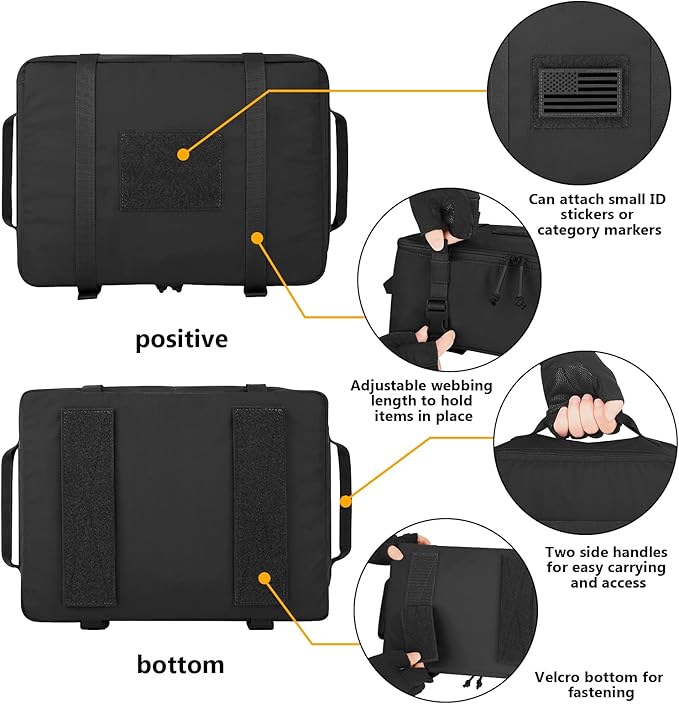 Can attach small ID stickers or category markers

positive

Adjustable webbing length to hold items in place

Two side handles for easy carrying and access

bottom

Velcro bottom for fastening