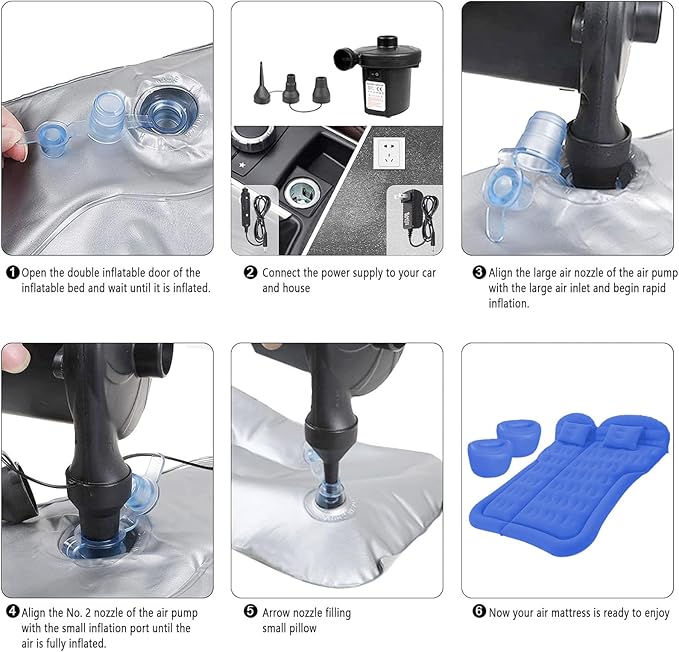 ❶ Open the double inflatable door of the inflatable bed and wait until it is inflated.

❷ Connect the power supply to your car and house

❸ Align the large air nozzle of the air pump with the large air inlet and begin rapid inflation.

❹ Align the No. 2 nozzle of the air pump with the small inflation port until the air is fully inflated.

❺ Arrow nozzle filling small pillow

❻ Now your air mattress is ready to enjoy