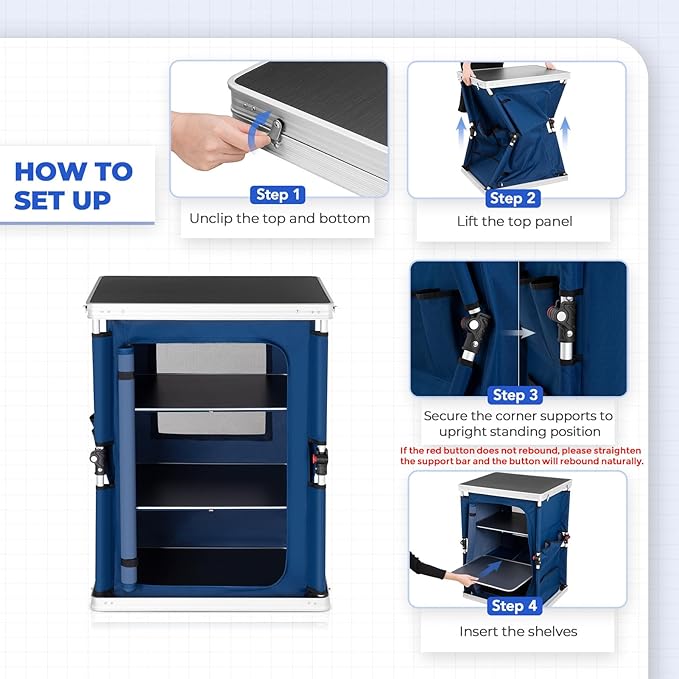 HOW TO SET UP

Step 1

Unclip the top and bottom

Step 2

Lift the top panel

Step 3

Secure the corner supports to upright standing position

If the red button does not rebound, please straighten the support bar and the button will rebound naturally.

Step 4

Insert the shelves