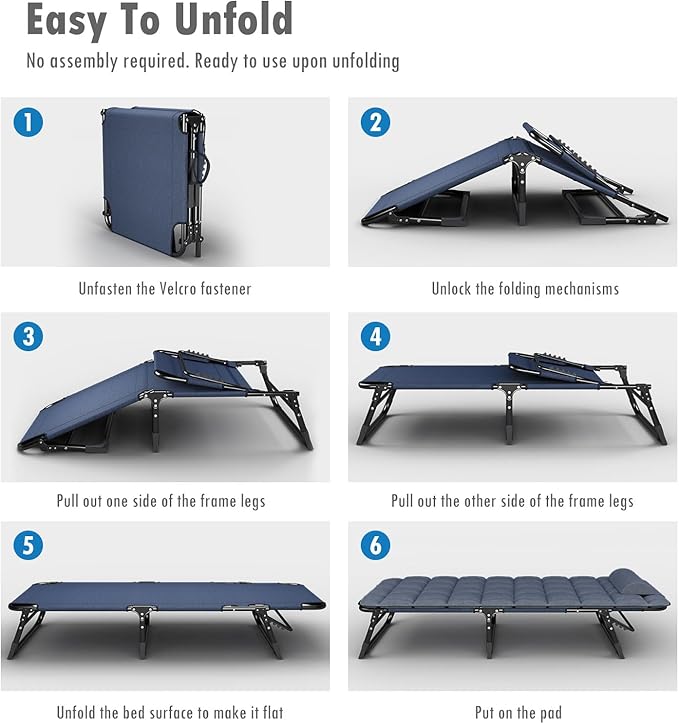 Easy To Unfold

No assembly required. Ready to use upon unfolding

1

Unfasten the Velcro fastener

2

Unlock the folding mechanisms

3

Pull out one side of the frame legs

4

Pull out the other side of the frame legs

5

Unfold the bed surface to make it flat

6

Put on the pad