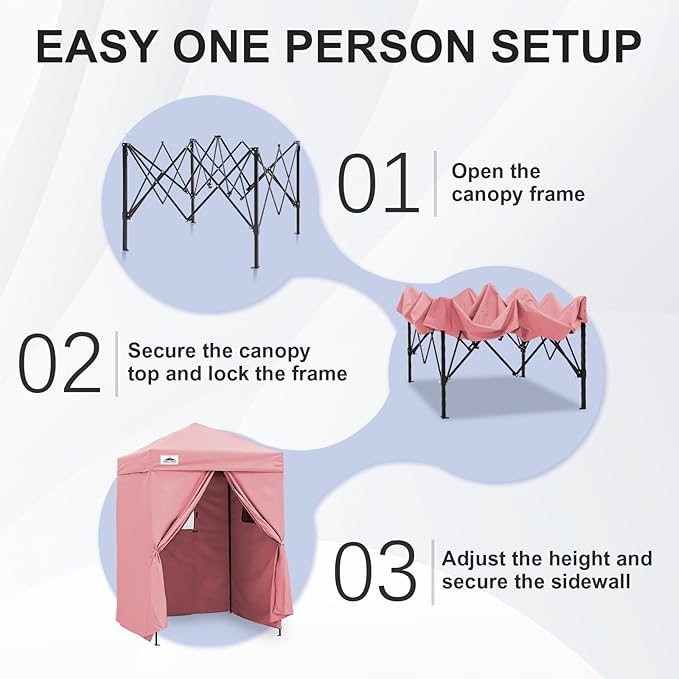 EASY ONE PERSON SETUP

01 Open the canopy frame

02 Secure the canopy top and lock the frame

03 Adjust the height and secure the sidewall