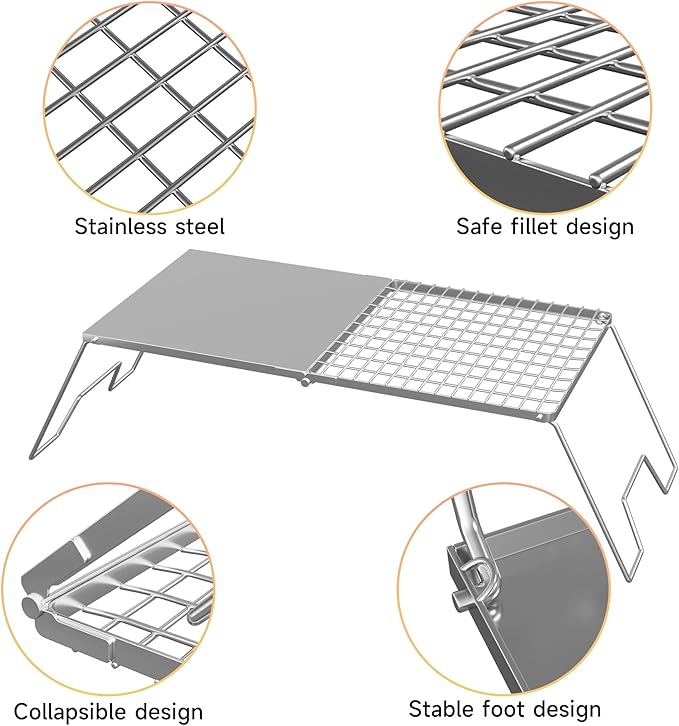 Stainless steel

Safe fillet design

Collapsible design

Stable foot design