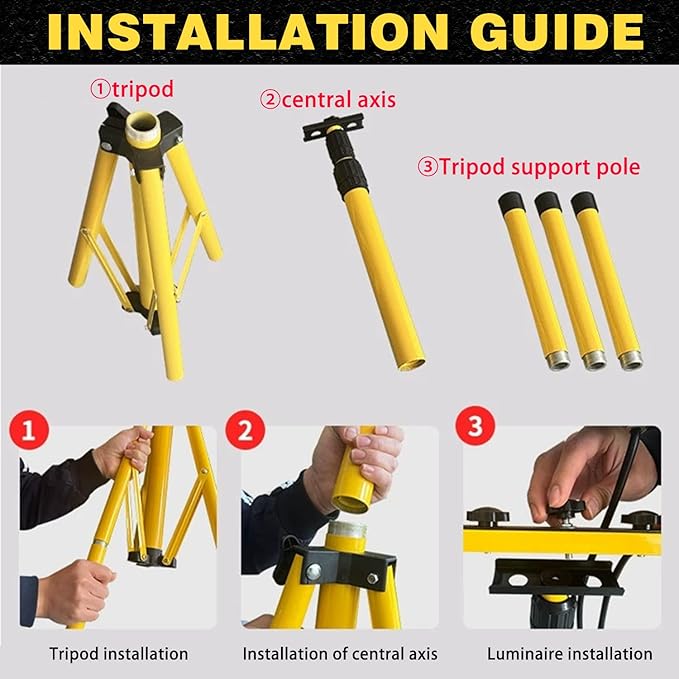 INSTALLATION GUIDE

①tripod

②central axis

③Tripod support pole

1

2

3

Tripod installation

Installation of central axis

Luminaire installation