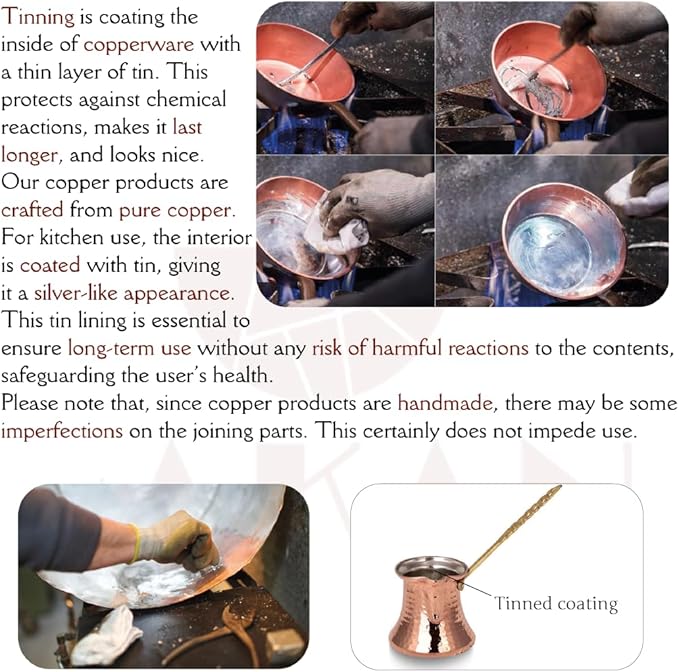 Tinning is coating the inside of copperware with a thin layer of tin. This protects against chemical reactions, makes it last longer, and looks nice. Our copper products are crafted from pure copper. For kitchen use, the interior is coated with tin, giving it a silver-like appearance. This tin lining is essential to ensure long-term use without any risk of harmful reactions to the contents, safeguarding the user's health.
Please note that, since copper products are handmade, there may be some imperfections on the joining parts. This certainly does not impede use.

Tinned coating