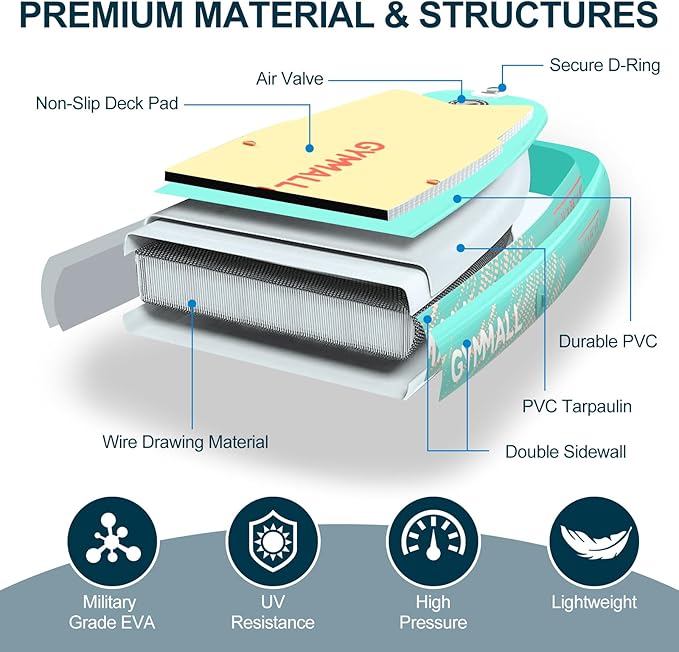 PREMIUM MATERIAL & STRUCTURES

Air Valve

Secure D-Ring

Non-Slip Deck Pad

GYMALL

GYMALL

Durable PVC

PVC Tarpaulin

Wire Drawing Material

Double Sidewall

Military Grade EVA

UV Resistance

High Pressure

Lightweight