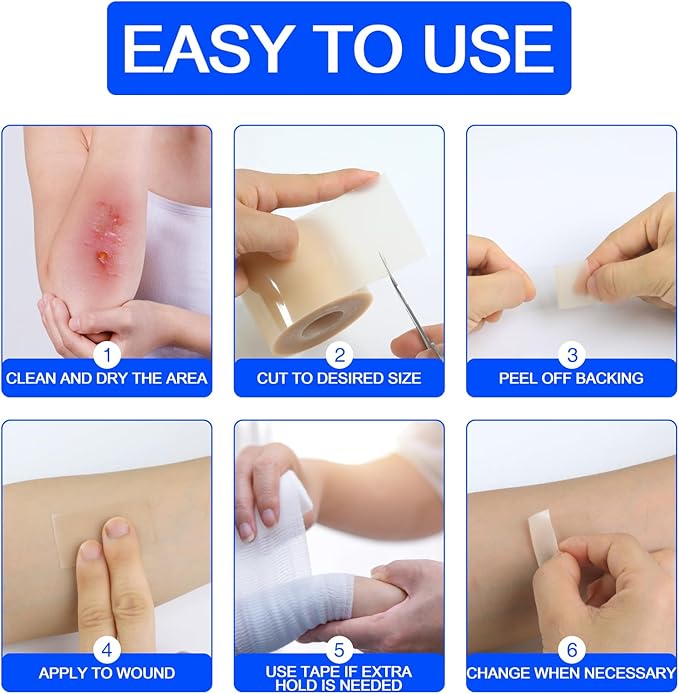 EASY TO USE

1
CLEAN AND DRY THE AREA

2
CUT TO DESIRED SIZE

3
PEEL OFF BACKING

4
APPLY TO WOUND

5
USE TAPE IF EXTRA HOLD IS NEEDED

6
CHANGE WHEN NECESSARY