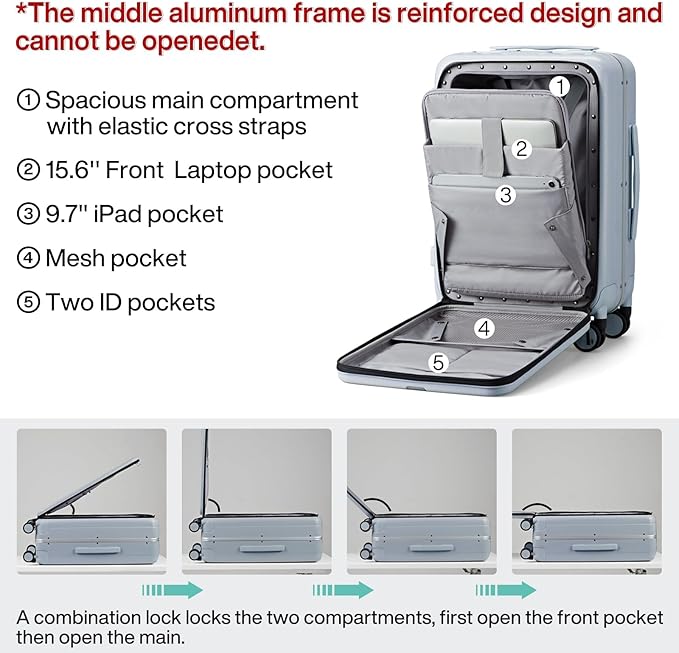 *The middle aluminum frame is reinforced design and cannot be openedet.

① Spacious main compartment with elastic cross straps

② 15.6'' Front Laptop pocket

③ 9.7'' iPad pocket

④ Mesh pocket

⑤ Two ID pockets

1

2

3

4

5

A combination lock locks the two compartments, first open the front pocket then open the main.