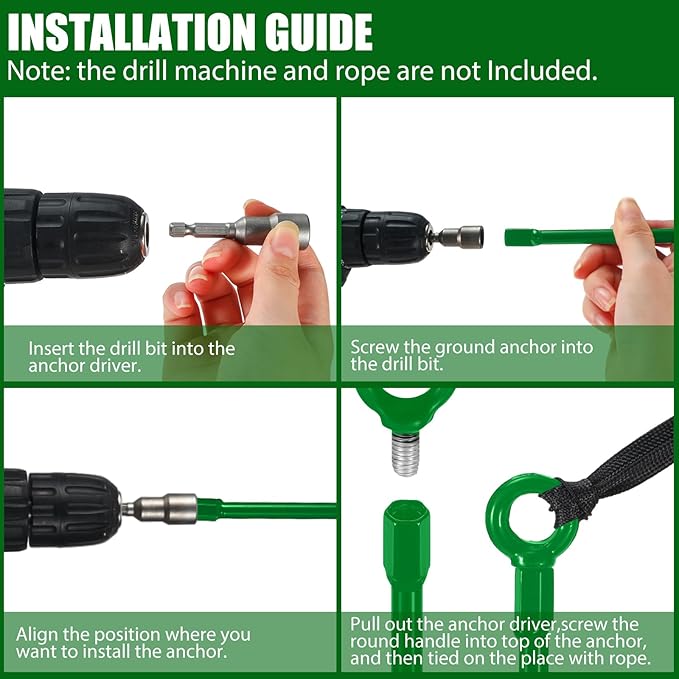 INSTALLATION GUIDE
Note: the drill machine and rope are not Included.

Insert the drill bit into the anchor driver.

Screw the ground anchor into the drill bit.

Align the position where you want to install the anchor.

Pull out the anchor driver,screw the round handle into top of the anchor, and then tied on the place with rope.