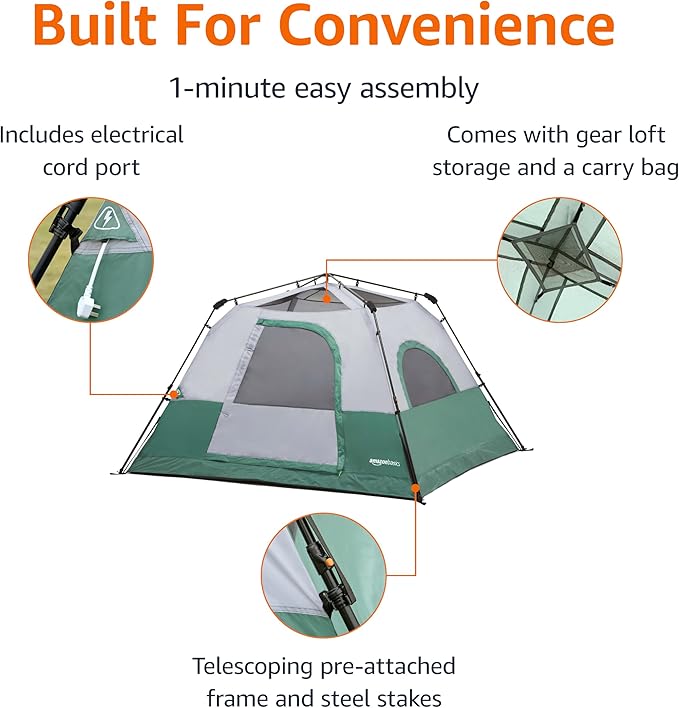 Built For Convenience

1-minute easy assembly

Includes electrical cord port

Comes with gear loft storage and a carry bag

amazonbasics

Telescoping pre-attached frame and steel stakes