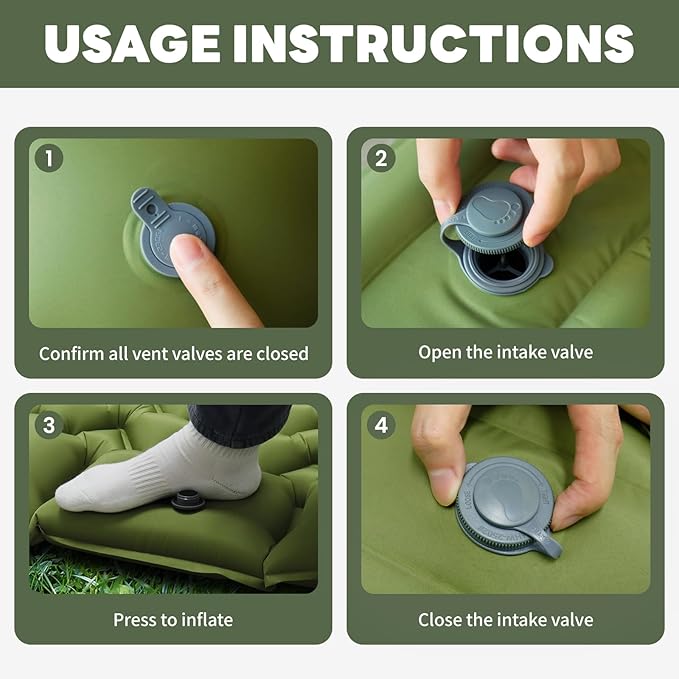 USAGE INSTRUCTIONS

1

Confirm all vent valves are closed

2

Open the intake valve

3

Press to inflate

4

Close the intake valve