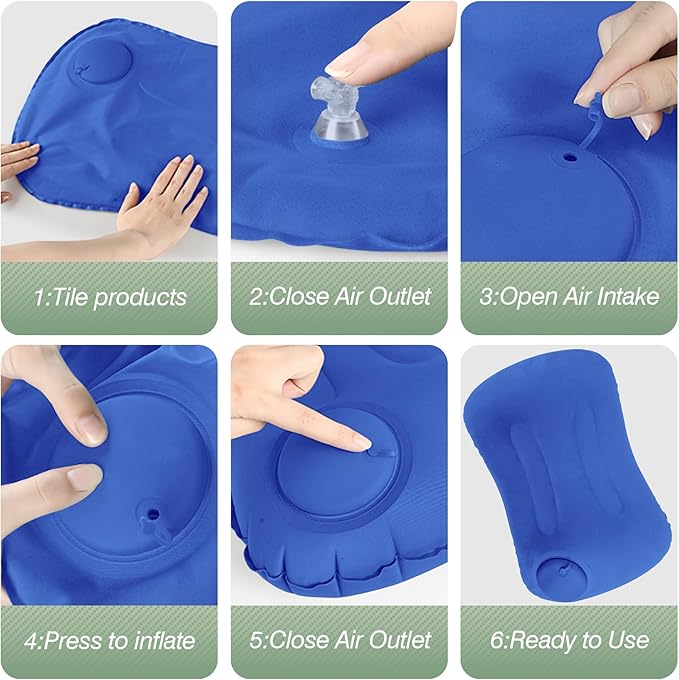 1:Tile products

2:Close Air Outlet

3:Open Air Intake

4:Press to inflate

5:Close Air Outlet

6:Ready to Use