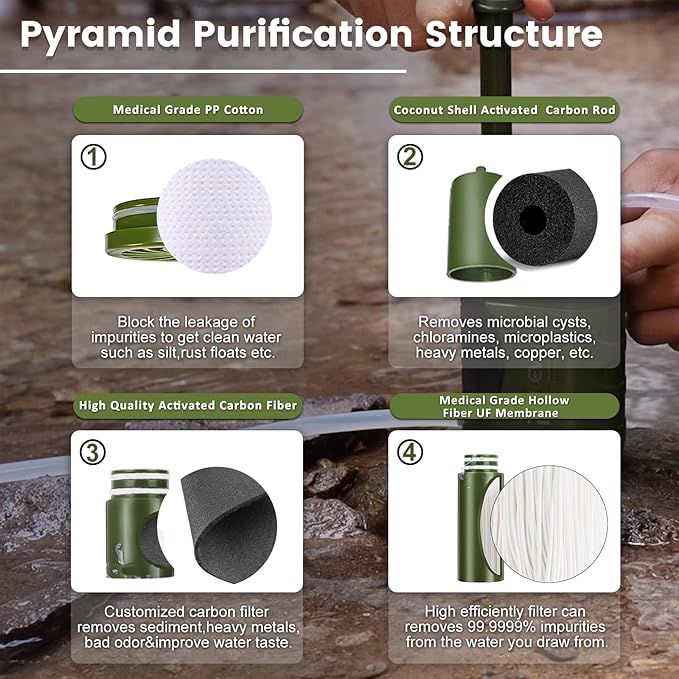 Pyramid Purification Structure

Medical Grade PP Cotton

①

Block the leakage of impurities to get clean water such as silt,rust floats etc.

Coconut Shell Activated Carbon Rod

②

Removes microbial cysts, chloramines, microplastics, heavy metals, copper, etc.

High Quality Activated Carbon Fiber

③

Customized carbon filter removes sediment,heavy metals, bad odor&improve water taste.

Medical Grade Hollow Fiber UF Membrane

④

High efficiently filter can removes 99.9999% impurities from the water you draw from.