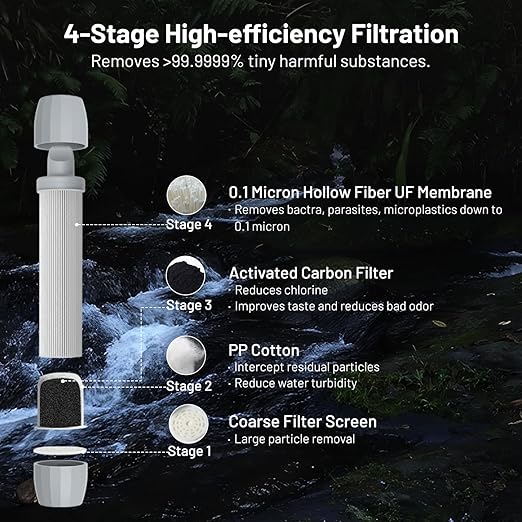 4-Stage High-efficiency Filtration
Removes >99.9999% tiny harmful substances.

Stage 4
0.1 Micron Hollow Fiber UF Membrane
· Removes bactra, parasites, microplastics down to 0.1 micron

Stage 3
Activated Carbon Filter
· Reduces chlorine
· Improves taste and reduces bad odor

Stage 2
PP Cotton
· Intercept residual particles
· Reduce water turbidity

Stage 1
Coarse Filter Screen
· Large particle removal