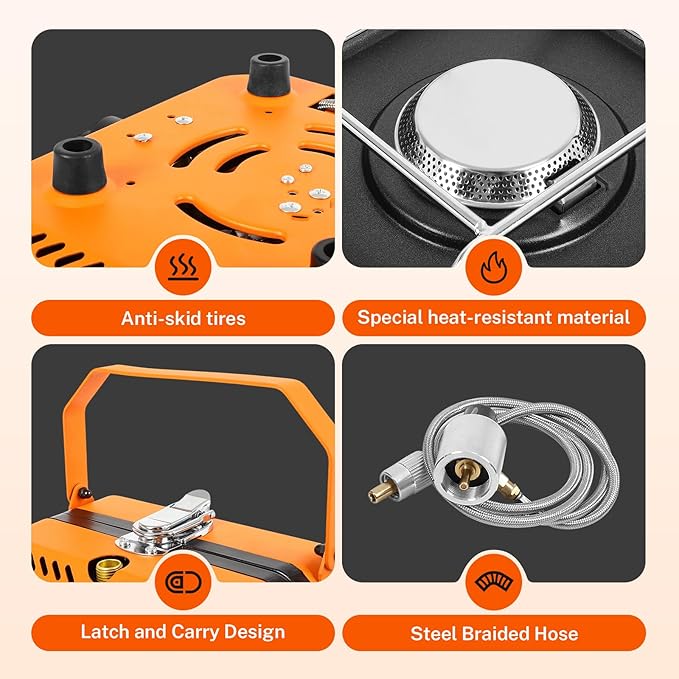 Anti-skid tires

Special heat-resistant material

Latch and Carry Design

Steel Braided Hose