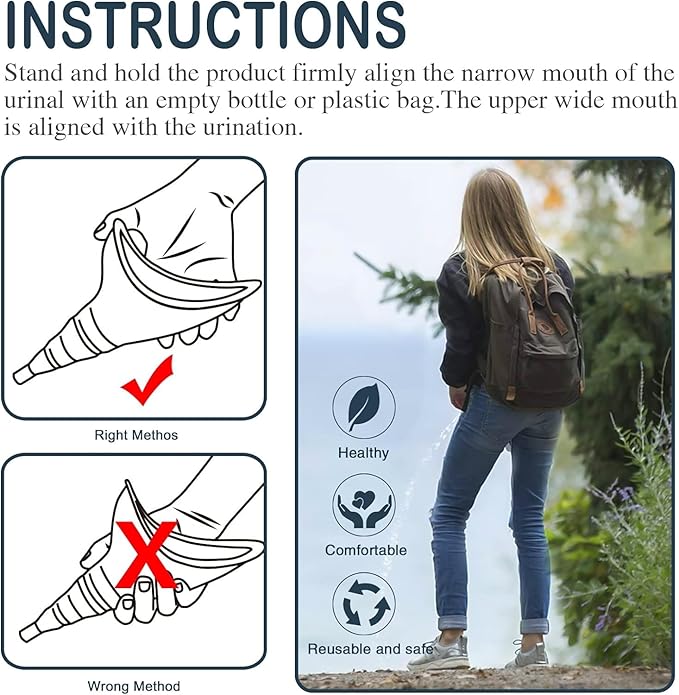 INSTRUCTIONS

Stand and hold the product firmly align the narrow mouth of the urinal with an empty bottle or plastic bag.The upper wide mouth is aligned with the urination.

Right Methos

Wrong Method

Healthy

Comfortable

Reusable and safe