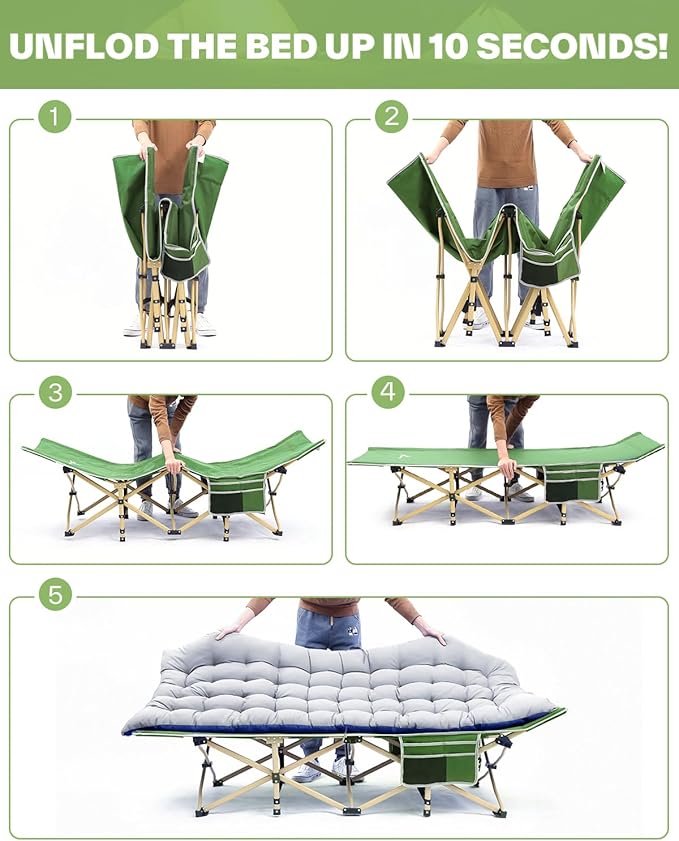 UNFLOD THE BED UP IN 10 SECONDS!

1

2

3

4

5