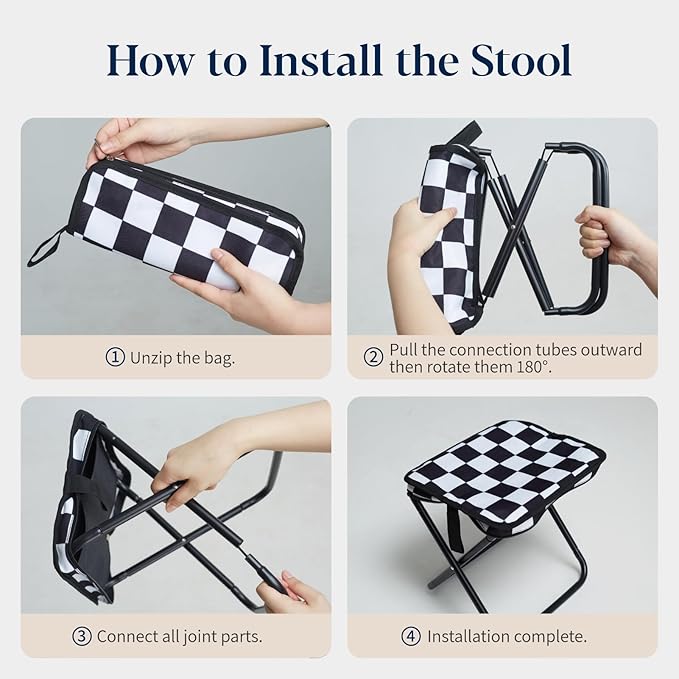 How to Install the Stool

① Unzip the bag.

② Pull the connection tubes outward then rotate them 180°.

③ Connect all joint parts.

④ Installation complete.