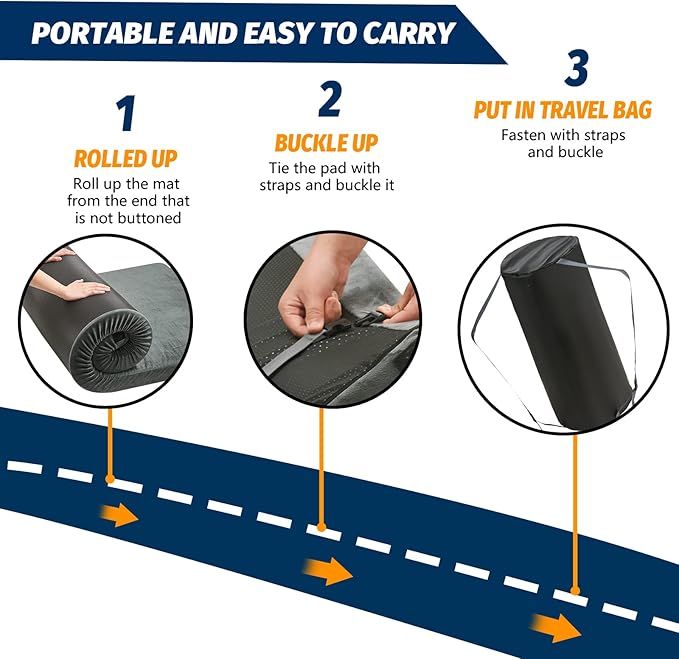 PORTABLE AND EASY TO CARRY

1
ROLLED UP
Roll up the mat from the end that is not buttoned

2
BUCKLE UP
Tie the pad with straps and buckle it

3
PUT IN TRAVEL BAG
Fasten with straps and buckle