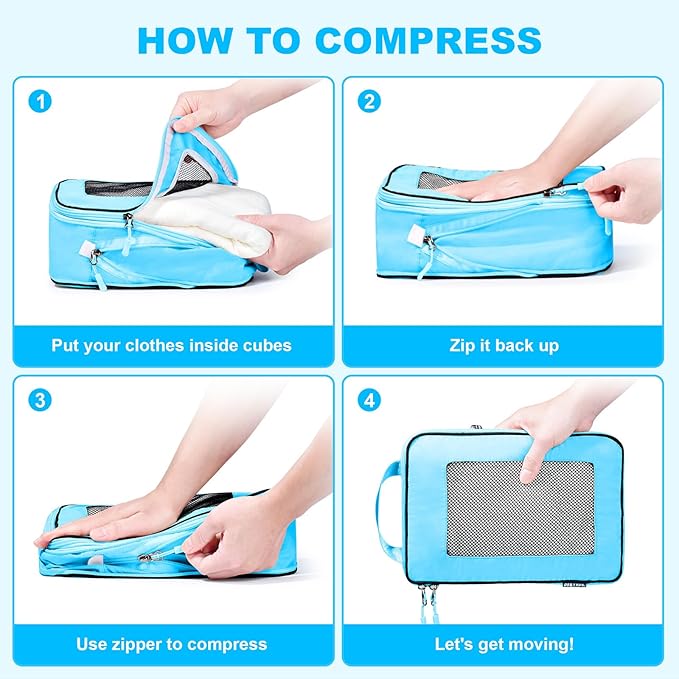 HOW TO COMPRESS

1

Put your clothes inside cubes

2

Zip it back up

3

Use zipper to compress

4

Let's get moving!