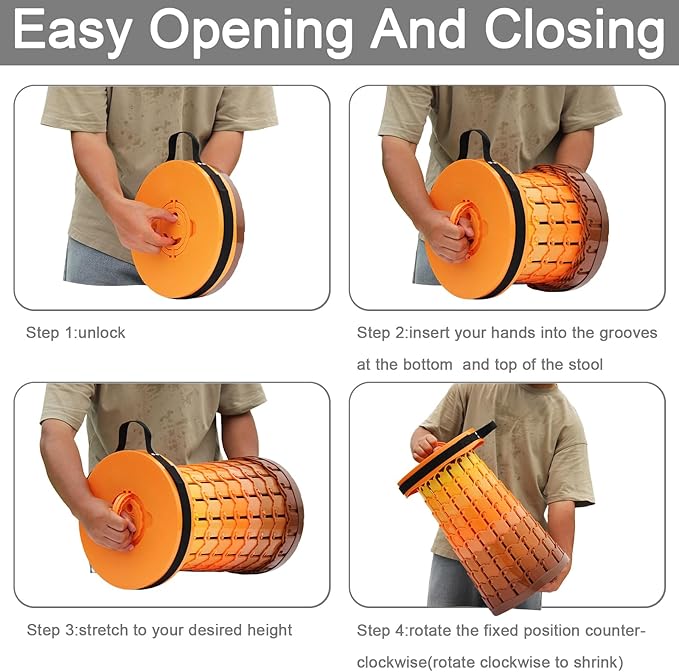 Easy Opening And Closing

Step 1:unlock

Step 2:insert your hands into the grooves at the bottom and top of the stool

Step 3:stretch to your desired height

Step 4:rotate the fixed position counterclockwise(rotate clockwise to shrink)