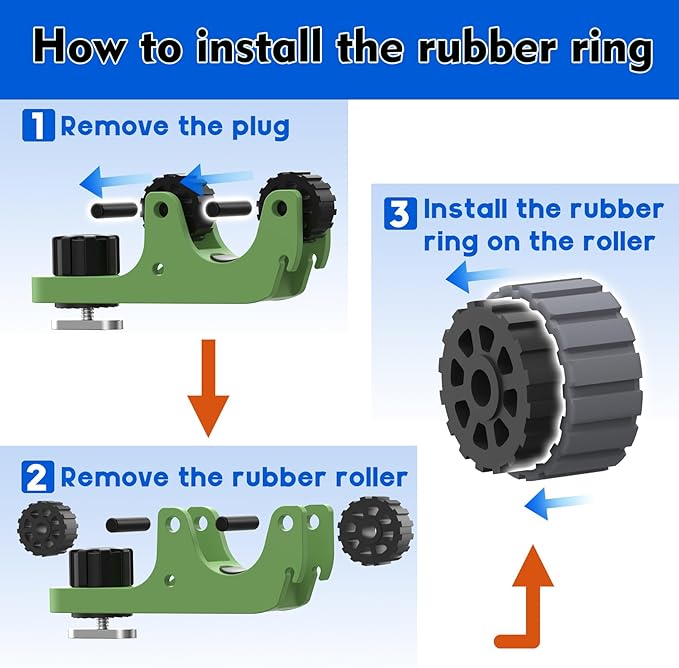 How to install the rubber ring

1 Remove the plug

2 Remove the rubber roller

3 Install the rubber ring on the roller