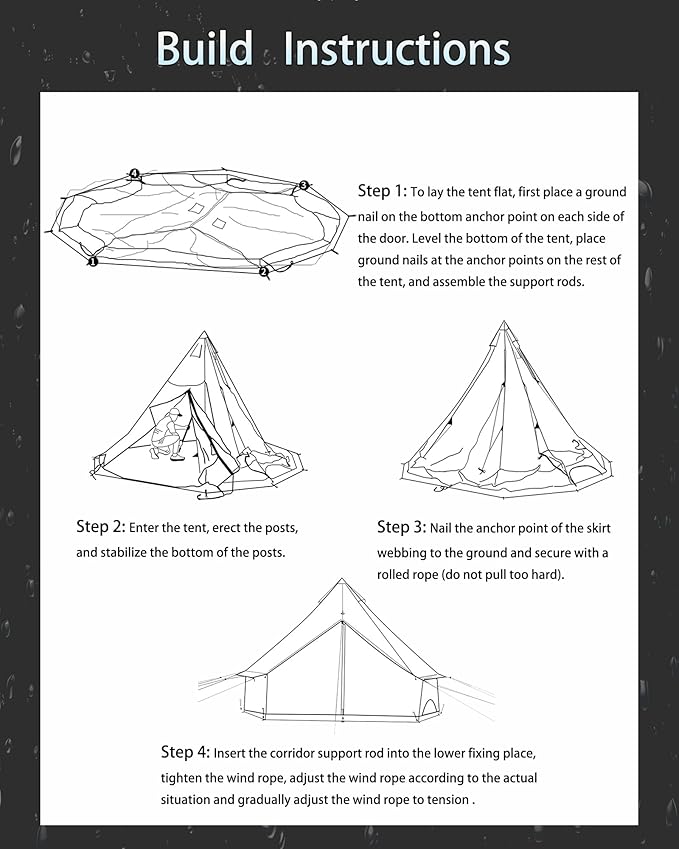 Build Instructions

4 3 1 2

Step 1: To lay the tent flat, first place a ground nail on the bottom anchor point on each side of the door. Level the bottom of the tent, place ground nails at the anchor points on the rest of the tent, and assemble the support rods.

Step 2: Enter the tent, erect the posts, and stabilize the bottom of the posts.

Step 3: Nail the anchor point of the skirt webbing to the ground and secure with a rolled rope (do not pull too hard).

Step 4: Insert the corridor support rod into the lower fixing place, tighten the wind rope, adjust the wind rope according to the actual situation and gradually adjust the wind rope to tension .