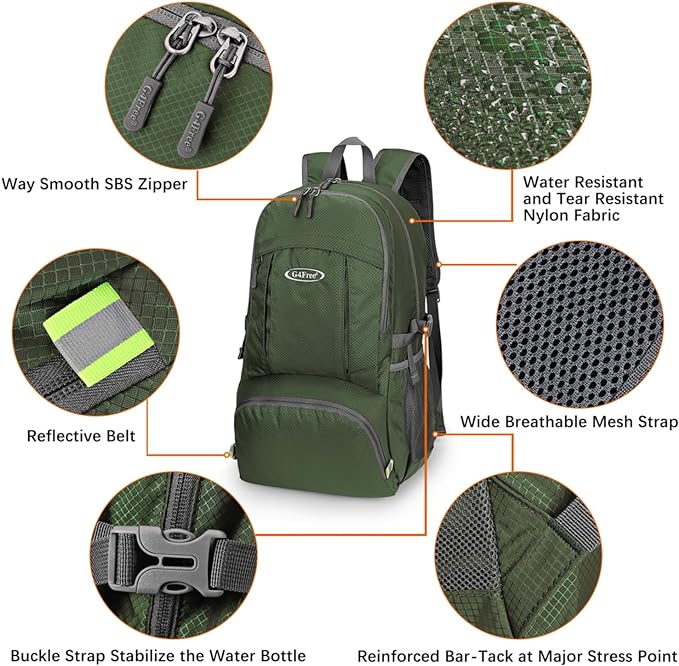 G4Free

G4Free

Way Smooth SBS Zipper

Water Resistant and Tear Resistant Nylon Fabric

G4Free

Reflective Belt

Wide Breathable Mesh Strap

Buckle Strap Stabilize the Water Bottle

Reinforced Bar-Tack at Major Stress Point